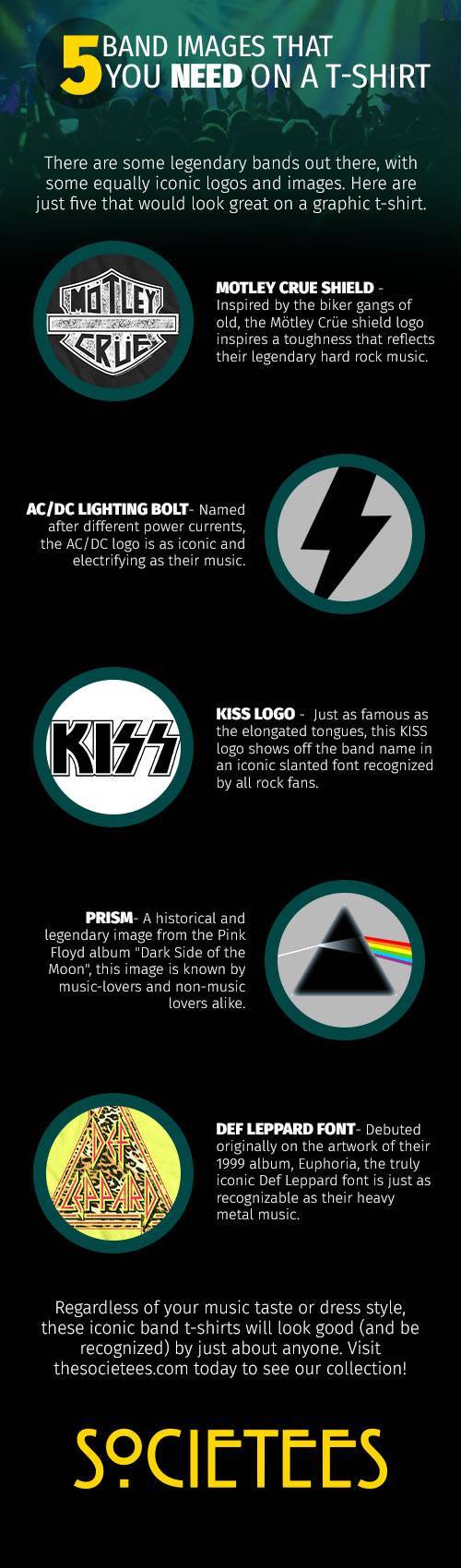 5 BAND IMAGES THAT YOU NEED ON A T-SHIRT

There are some legendary bands out there, with some equally iconic logos and images. Here are just five that would look great on a graphic t-shirt.

MÖTLEY CRÜE

MOTLEY CRUE SHIELD - Inspired by the biker gangs of old, the Mötley Crüe shield logo inspires a toughness that reflects their legendary hard rock music.

AC/DC LIGHTING BOLT- Named after different power currents, the AC/DC logo is as iconic and electrifying as their music.

KISS

KISS LOGO - Just as famous as the elongated tongues, this KISS logo shows off the band name in an iconic slanted font recognized by all rock fans.

PRISM- A historical and legendary image from the Pink Floyd album "Dark Side of the Moon", this image is known by music-lovers and non-music lovers alike.

DEF LEPPARD

DEF LEPPARD FONT- Debuted originally on the artwork of their 1999 album, Euphoria, the truly iconic Def Leppard font is just as recognizable as their heavy metal music.

Regardless of your music taste or dress style, these iconic band t-shirts will look good (and be recognized) by just about anyone. Visit thesocietees.com today to see our collection!

SOCIETEES